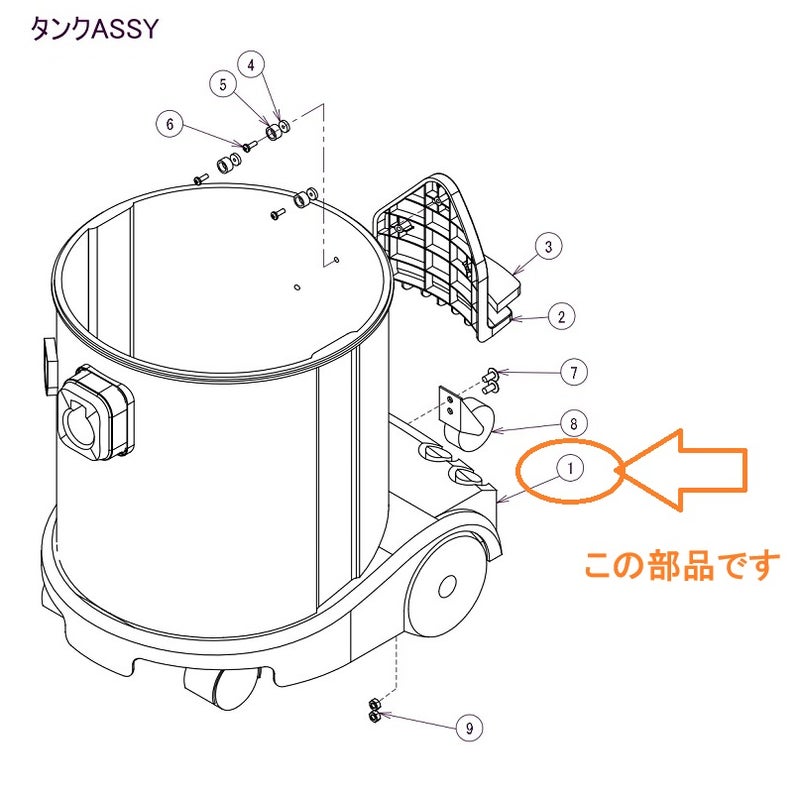 タンクASSY

4
5
6
3
2
7
8
1
この部品です
9