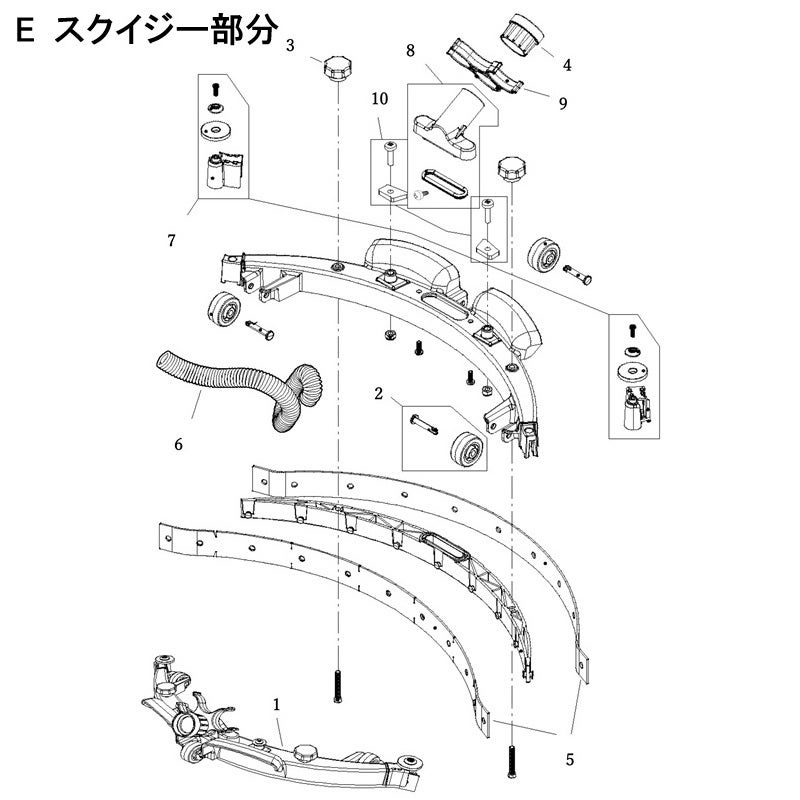 E スクイジー部分

3

8

4

9

10

7

2

6

1

5