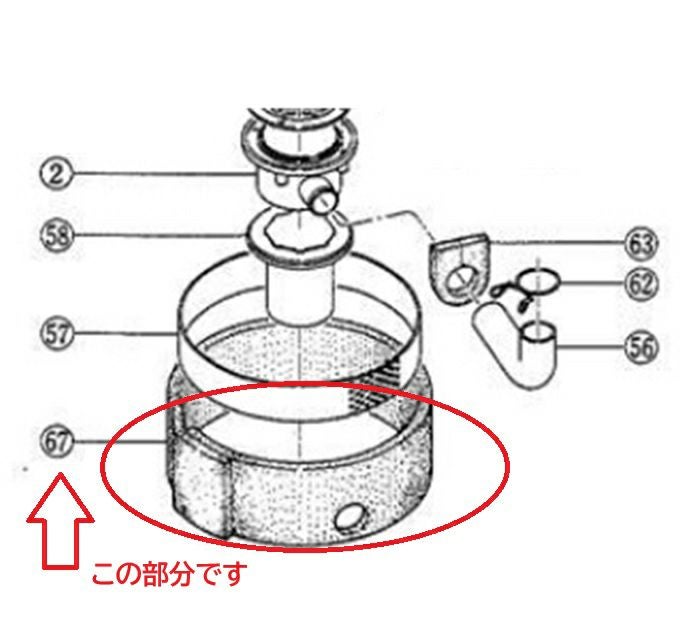 2
58
57
67
63
62
56
この部分です