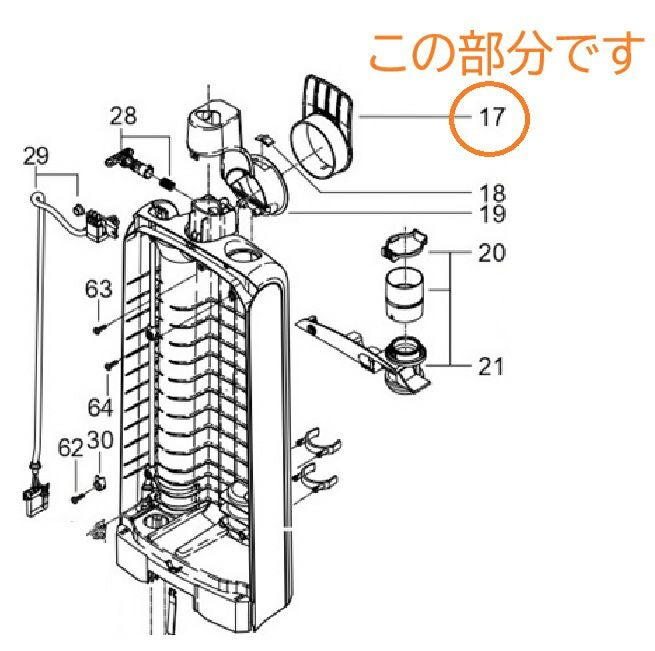 この部分です

17
28
29
18
19
20
63
21
64
62 30