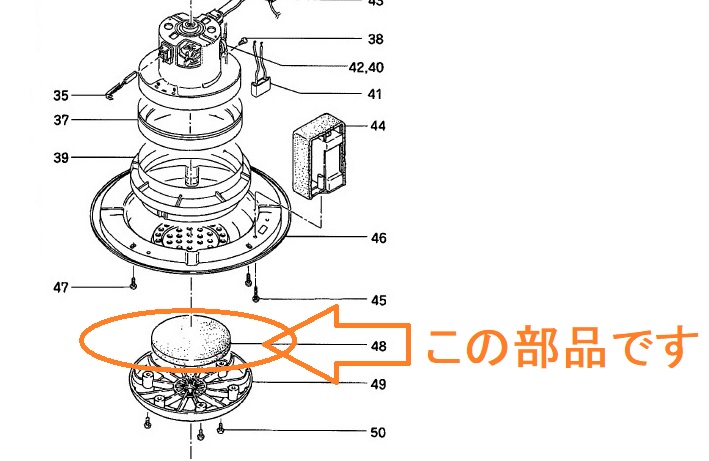 43
38
42,40
35
41
37
44
39
46
47
45
48
この部品です
49
50