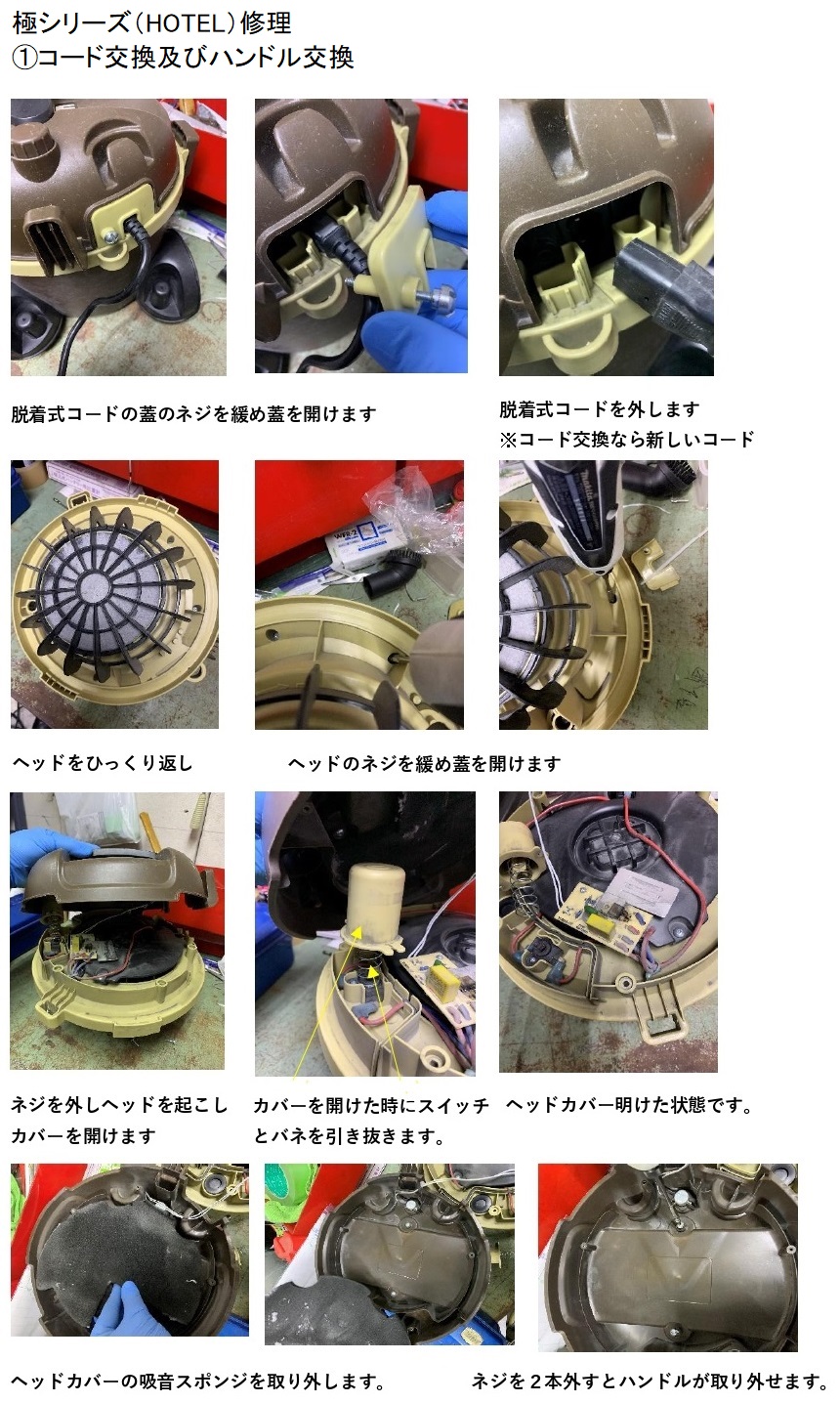 極シリーズ（HOTEL）修理
①コード交換及びハンドル交換

脱着式コードの蓋のネジを緩め蓋を開けます

脱着式コードを外します
※コード交換なら新しいコード

ヘッドをひっくり返し

ヘッドのネジを緩め蓋を開けます

ネジを外しヘッドを起こしカバーを開けます

カバーを開けた時にスイッチとバネを引き抜きます。

ヘッドカバー明けた状態です。

ヘッドカバーの吸音スポンジを取り外します。

ネジを２本外すとハンドルが取り外せます。