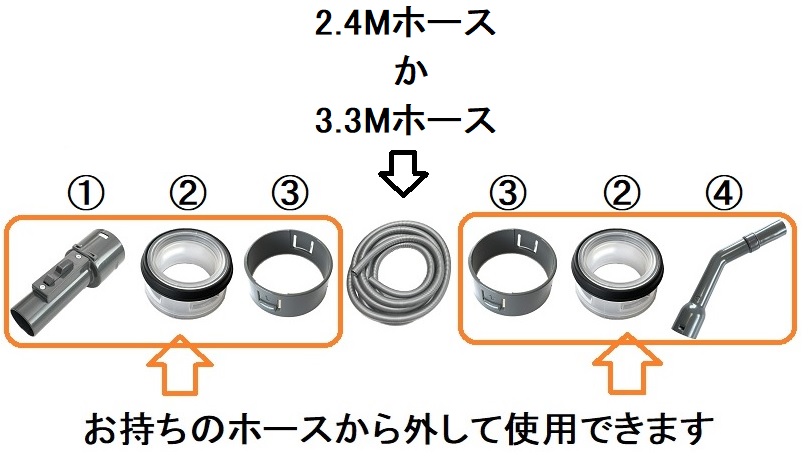 2.4Mホース
か
3.3Mホース

①
②
③
③
②
④

お持ちのホースから外して使用できます