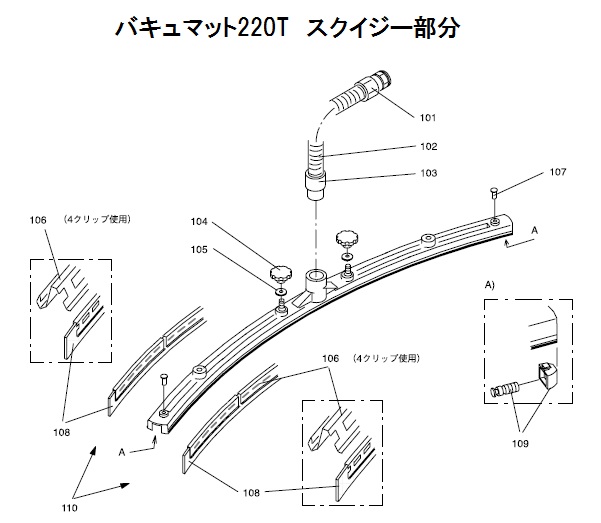 バキュマット220T　スクイジー部分

101
102
103
107
106　（4クリップ使用）
104
105
A
A)
106　（4クリップ使用）
108
A
109
108
110