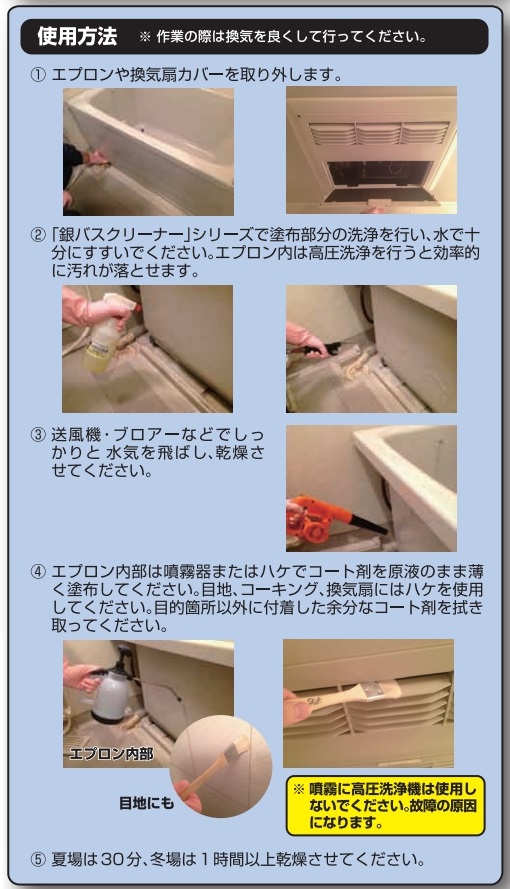 使用方法　※ 作業の際は換気を良くして行ってください。

① エプロンや換気扇カバーを取り外します。

② 「銀バスクリーナー」シリーズで塗布部分の洗浄を行い、水で十分にすすいでください。エプロン内は高圧洗浄を行うと効率的に汚れが落とせます。

③ 送風機・ブロアーなどでしっかりと 水気を飛ばし、乾燥させてください。

④ エプロン内部は噴霧器またはハケでコート剤を原液のまま薄く塗布してください。目地、コーキング、換気扇にはハケを使用してください。目的箇所以外に付着した余分なコート剤を拭き取ってください。

エプロン内部

目地にも

※ 噴霧に高圧洗浄機は使用しないでください。故障の原因になります。

⑤ 夏場は30分、冬場は1時間以上乾燥させてください。