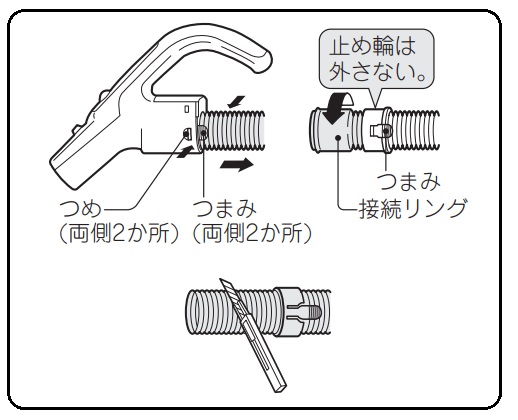 止め輪は外さない。

つめ
（両側2か所）

つまみ
（両側2か所）

つまみ

接続リング