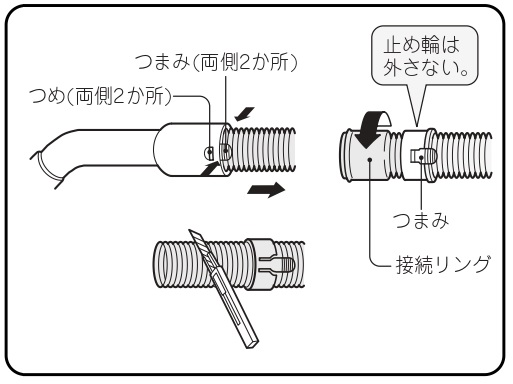 つまみ(両側2か所)
つめ(両側2か所)
止め輪は外さない。
つまみ
接続リング