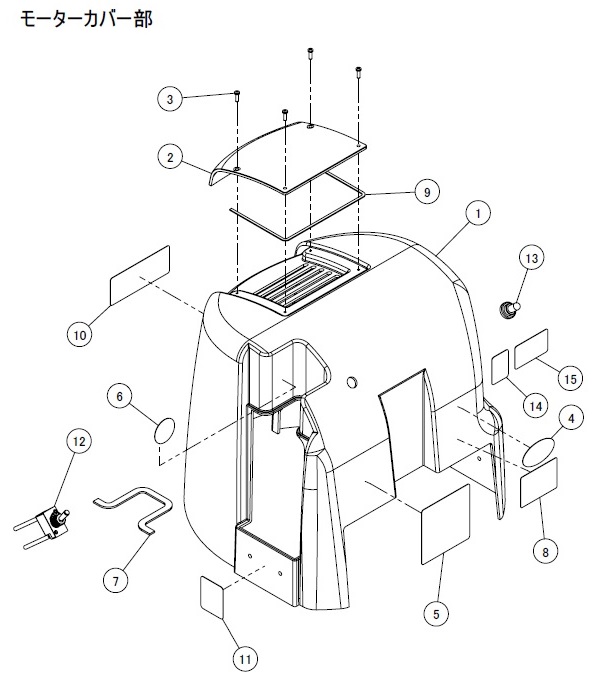 モーターカバー部

3
2
9
1
13
10
15
14
6
4
12
8
7
5
11