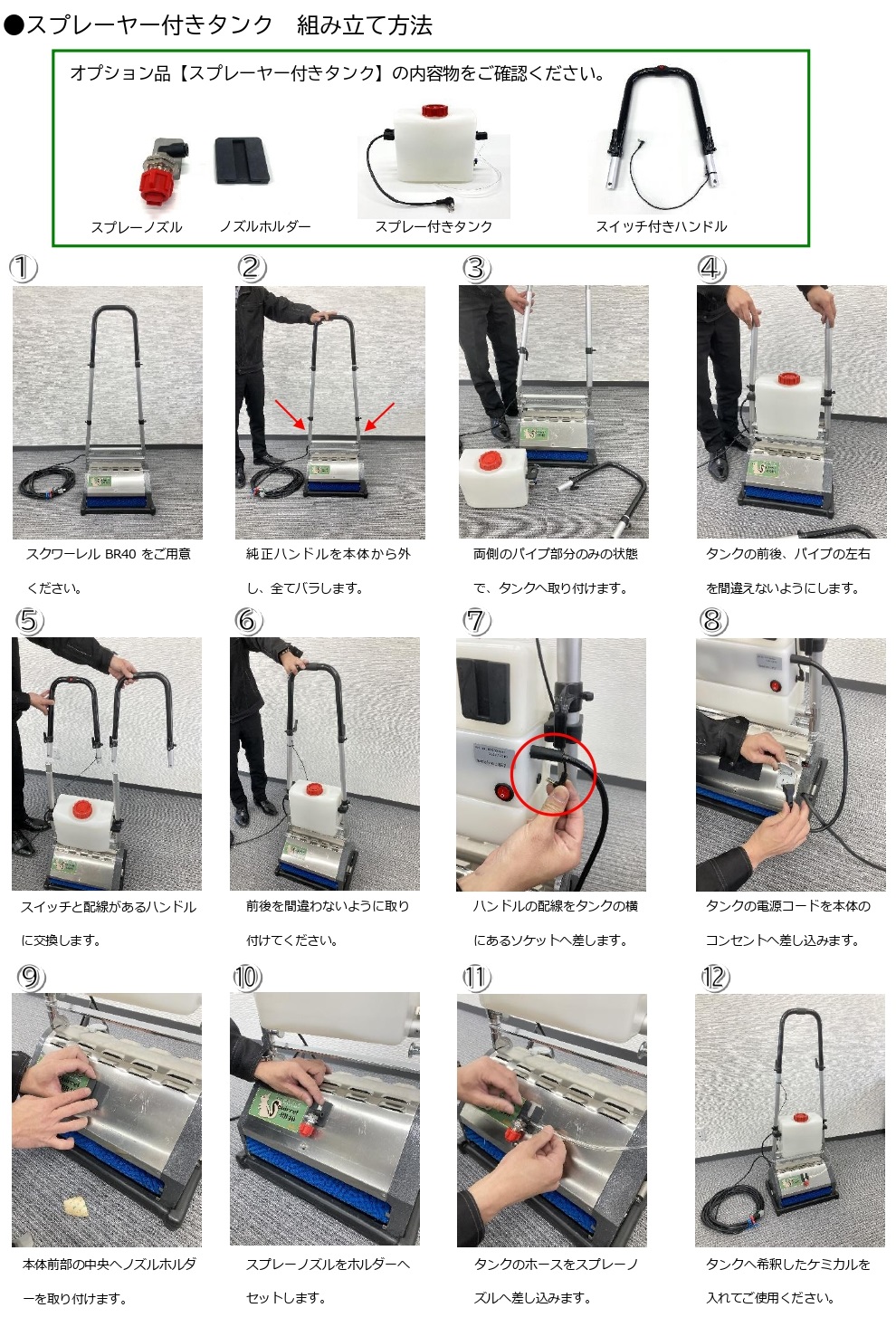 ●スプレーヤー付きタンク　組み立て方法

オプション品【スプレーヤー付きタンク】の内容物をご確認ください。

スプレーノズル　ノズルホルダー　スプレー付きタンク　スイッチ付きハンドル

①
スクワーレル BR40 をご用意ください。

②
純正ハンドルを本体から外し、全てバラします。

③
両側のパイプ部分のみの状態で、タンクへ取り付けます。

④
タンクの前後、パイプの左右を間違えないようにします。

⑤
スイッチと配線があるハンドルに交換します。

⑥
前後を間違わないように取り付けてください。

⑦
ハンドルの配線をタンクの横にあるソケットへ差します。

⑧
タンクの電源コードを本体のコンセントへ差し込みます。

⑨
本体前部の中央へノズルホルダーを取り付けます。

⑩
スプレーノズルをホルダーへセットします。

⑪
タンクのホースをスプレーノズルへ差し込みます。

⑫
タンクへ希釈したケミカルを入れてご使用ください。