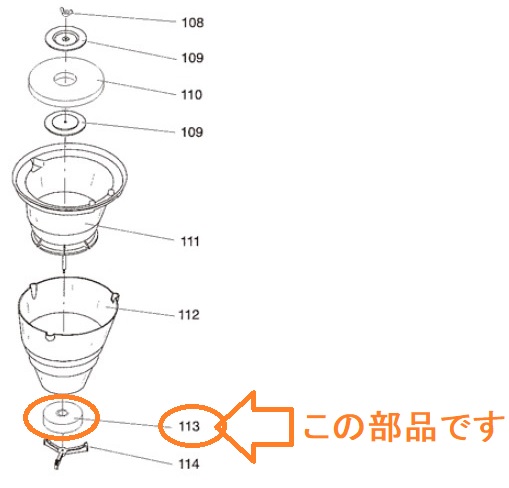 108
109
110
109
111
112
113
この部品です
114