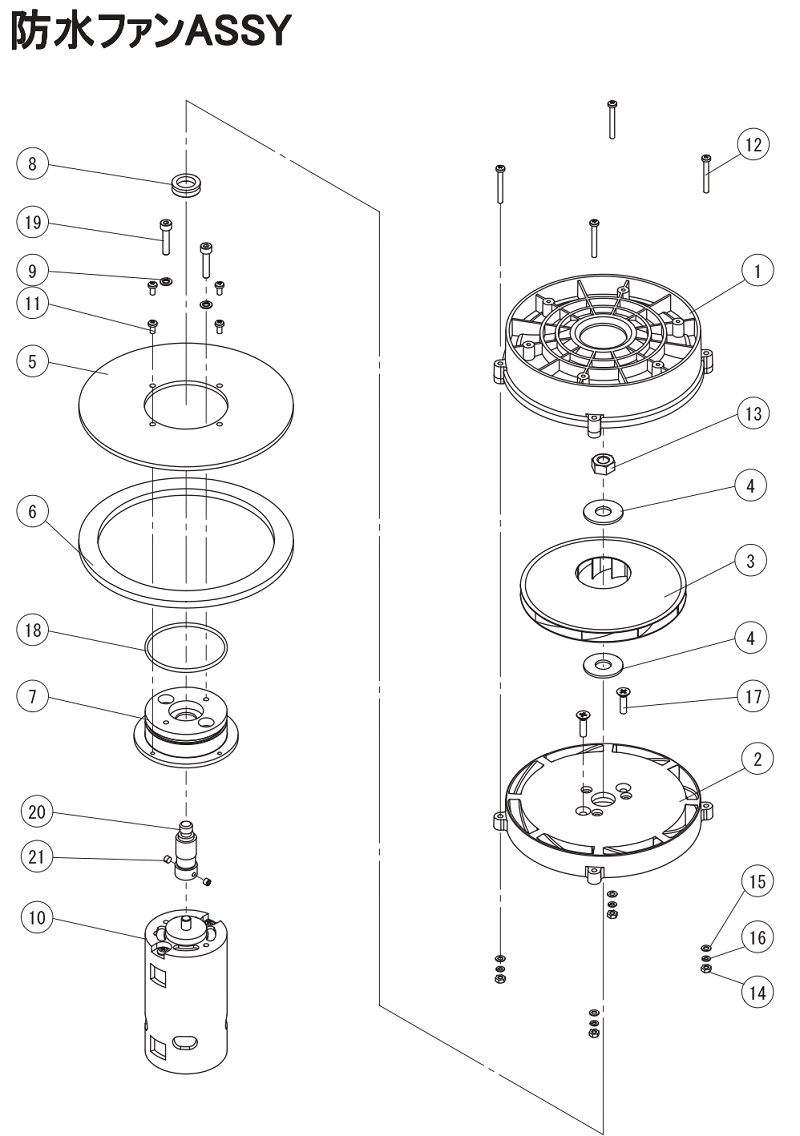 防水ファンASSY

8
19
9
11
5
6
18
7
20
21
10
12
1
13
4
3
4
17
2
15
16
14