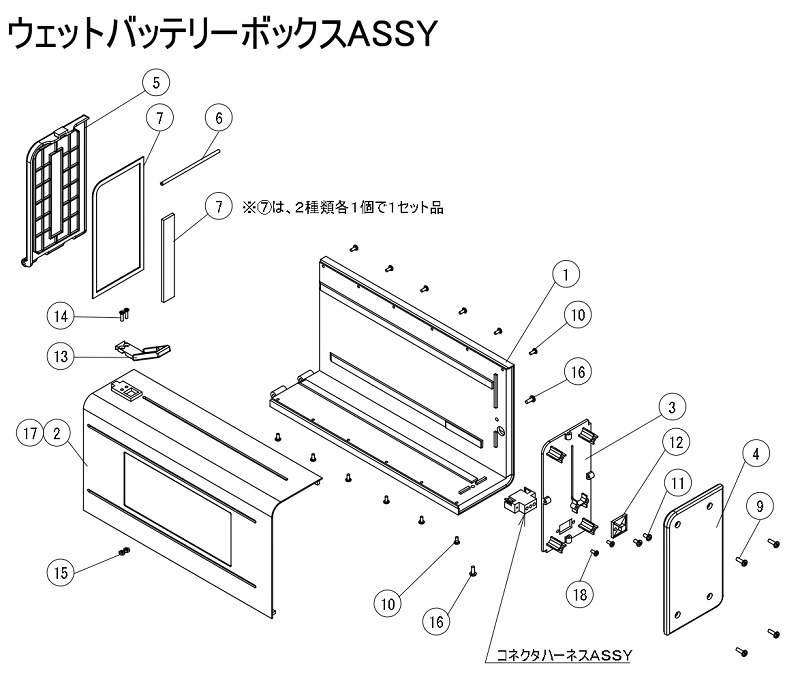 ウェットバッテリーボックスASSY

5
7
6
7
※⑦は、2種類各1個で1セット品
14
13
1
10
16
17
2
3
12
4
11
9
15
10
16
18
コネクタハーネスASSY