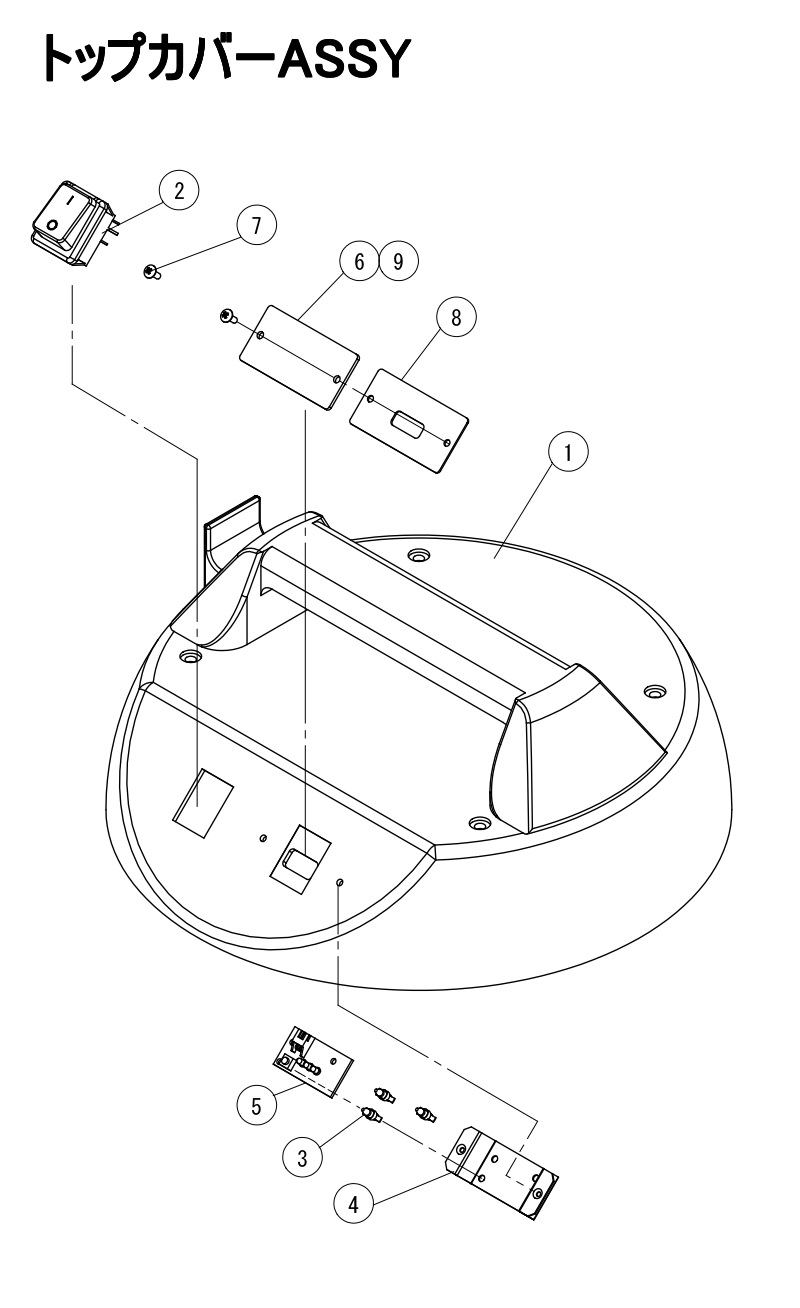 トップカバーASSY

2
7
6
9
8
1
5
3
4