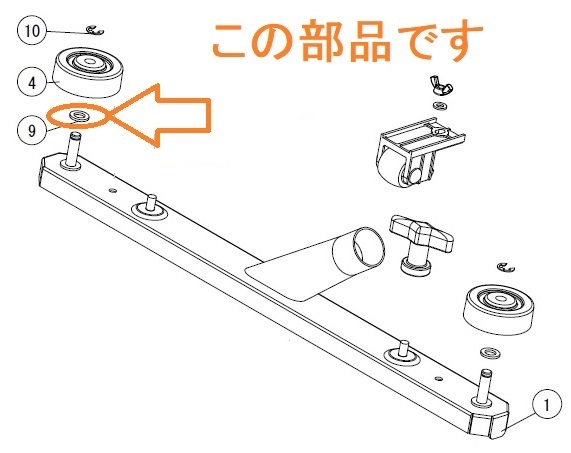 10
この部品です
4
9
1