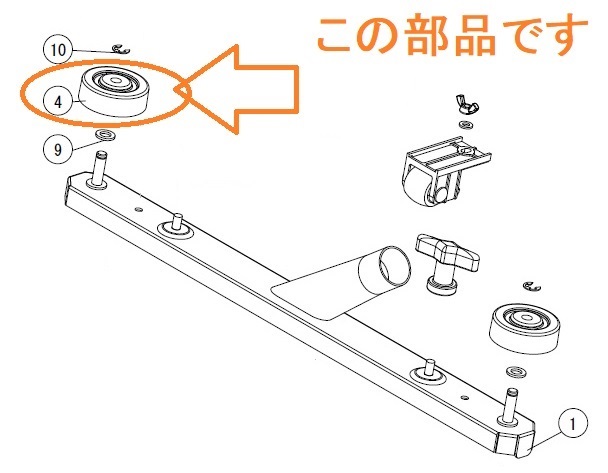 この部品です

10

4

9

1