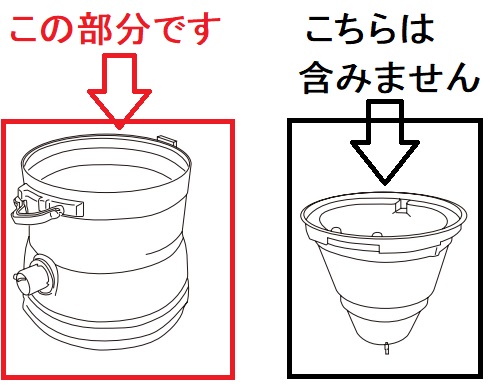 この部分です

こちらは
含みません