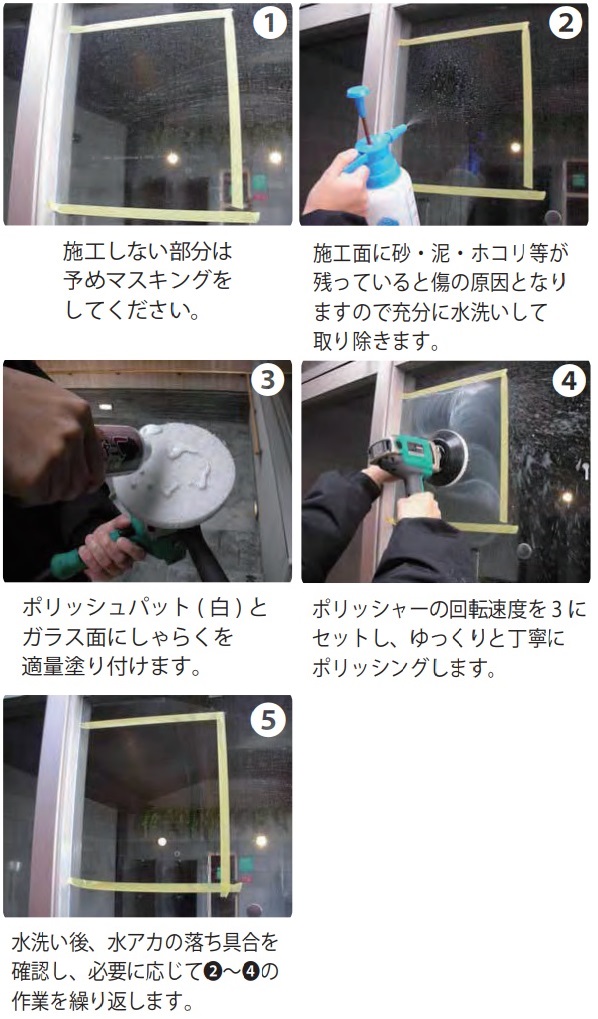 1

施工しない部分は予めマスキングをしてください。

2

施工面に砂・泥・ホコリ等が残っていると傷の原因となりますので充分に水洗いして取り除きます。

3

ポリッシュパット(白)とガラス面にしゃらくを適量塗り付けます。

4

ポリッシャーの回転速度を3にセットし、ゆっくりと丁寧にポリッシングします。

5

水洗い後、水アカの落ち具合を確認し、必要に応じて❷〜❹の作業を繰り返します。