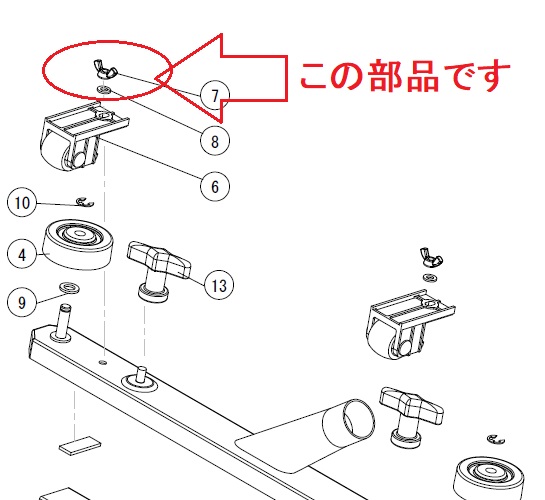 この部品です

7
8
6
10
4
13
9