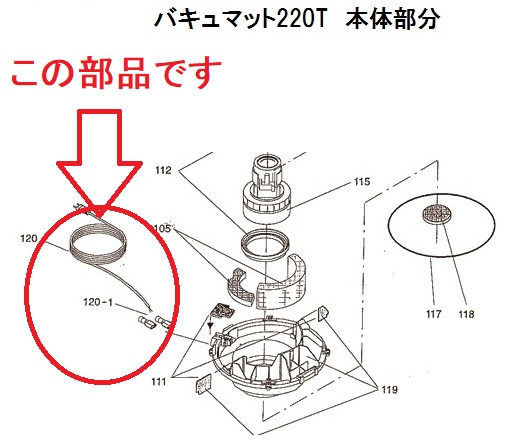 バキュマット220T　本体部分

この部品です

112
115
120
105
120-1
117
118
111
119