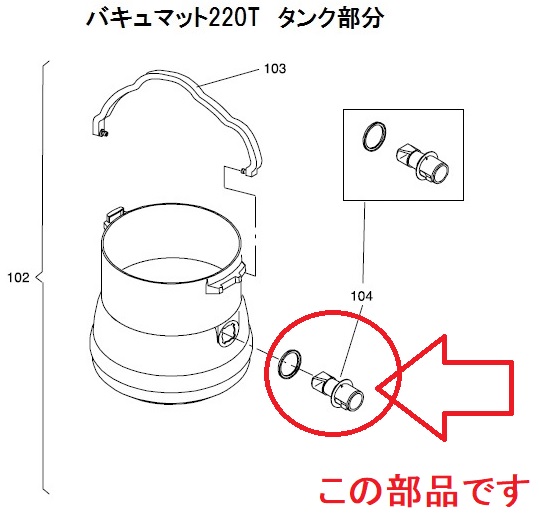 バキュマット220T　タンク部分

103

102

104

この部品です