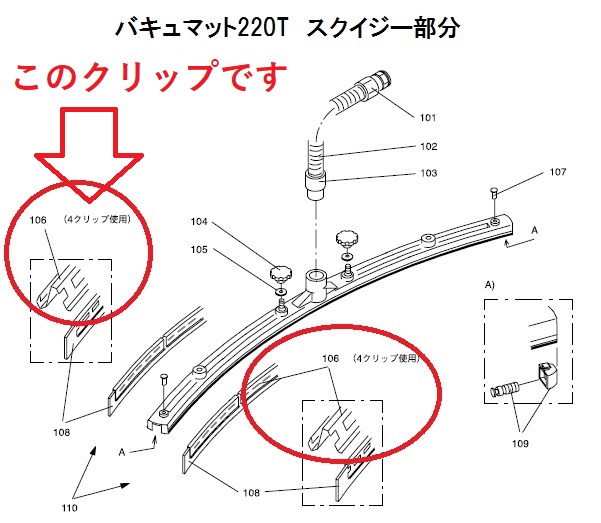 バキュマット220T　スクイジー部分

このクリップです

101

102

103

107

104

105

A

106　(4クリップ使用)

A)

106　(4クリップ使用)

108

A

109

108

110