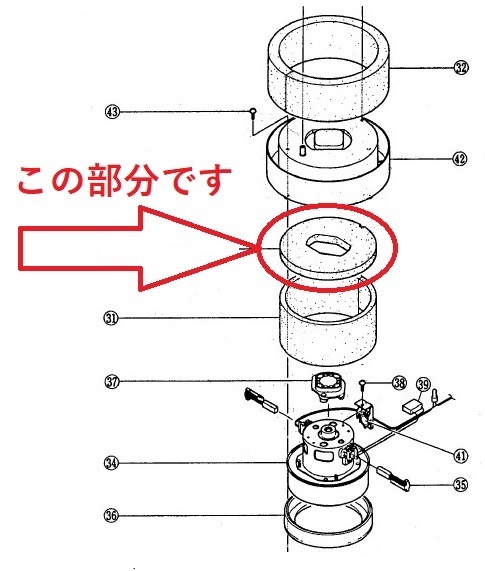 32
43
42
この部分です
31
37
38
39
41
34
35
36